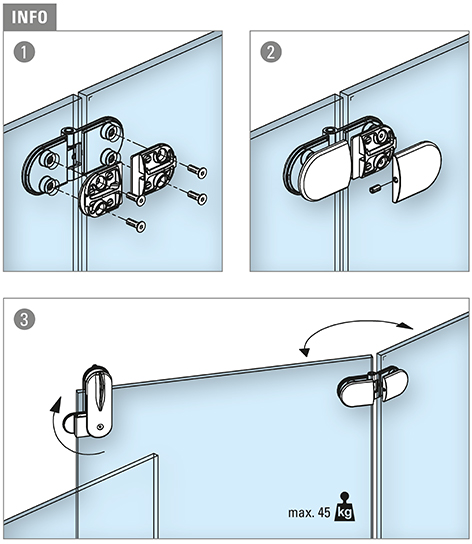 INFO

1

2

3

max. 45 kg