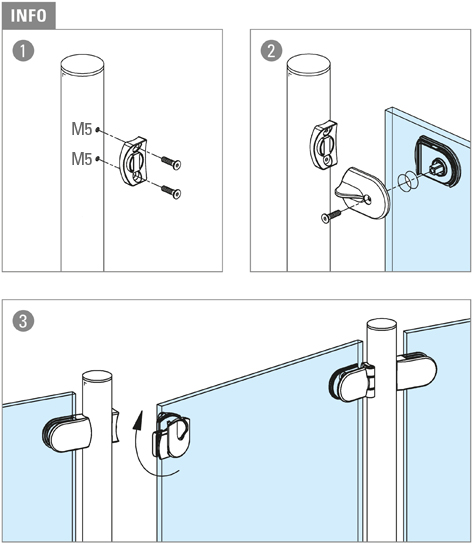 INFO

1

M5

M5

2

3