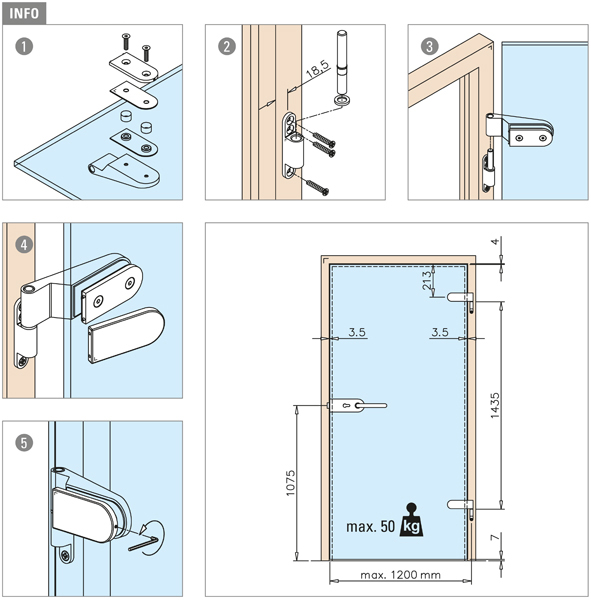 INFO

1

2

18,5

3

4

5

4

213

3.5

3.5

1435

1075

max. 50 kg

7

max. 1200 mm