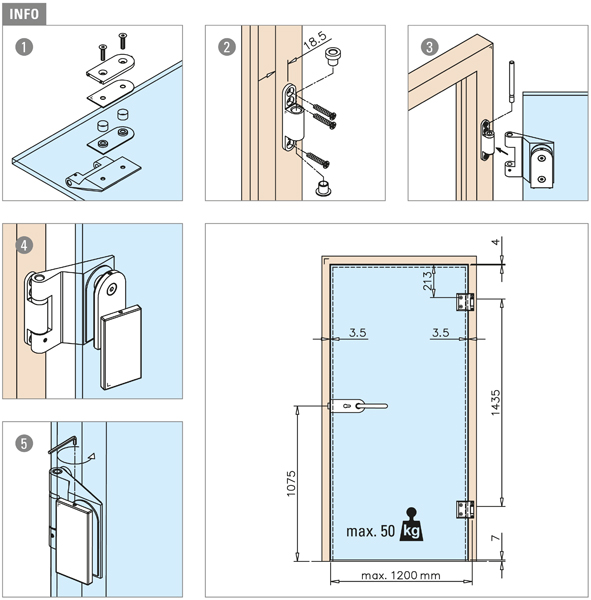 INFO

1

2

18.5

3

4

5

4

213

3.5

3.5

1435

1075

max. 50 kg

7

max. 1200 mm