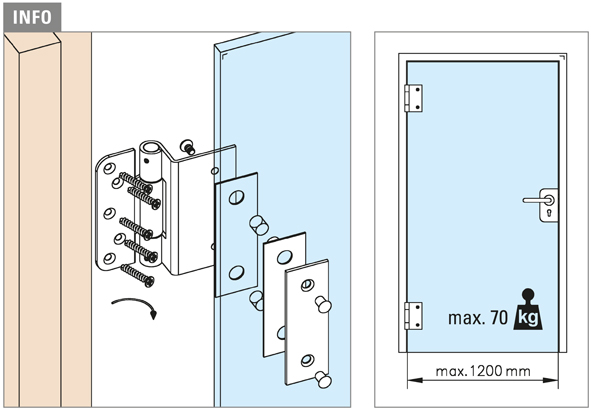 INFO

max. 70 kg

max.1200 mm