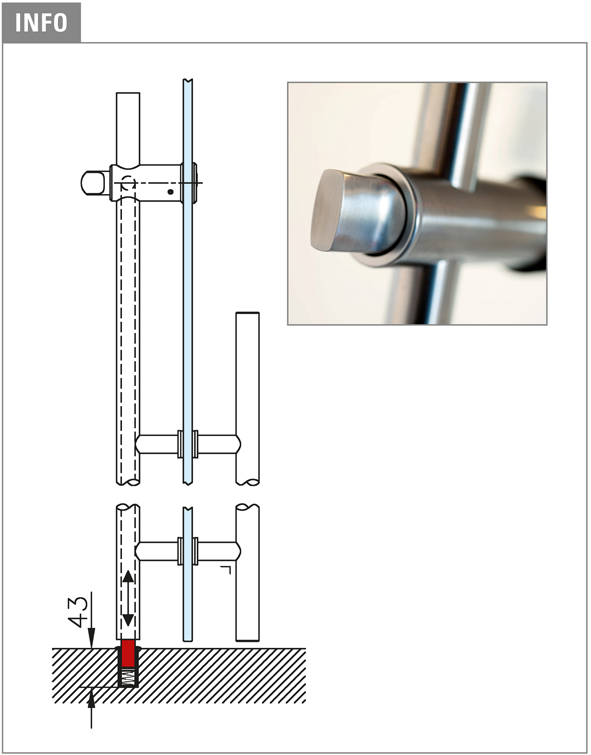 INFO

43